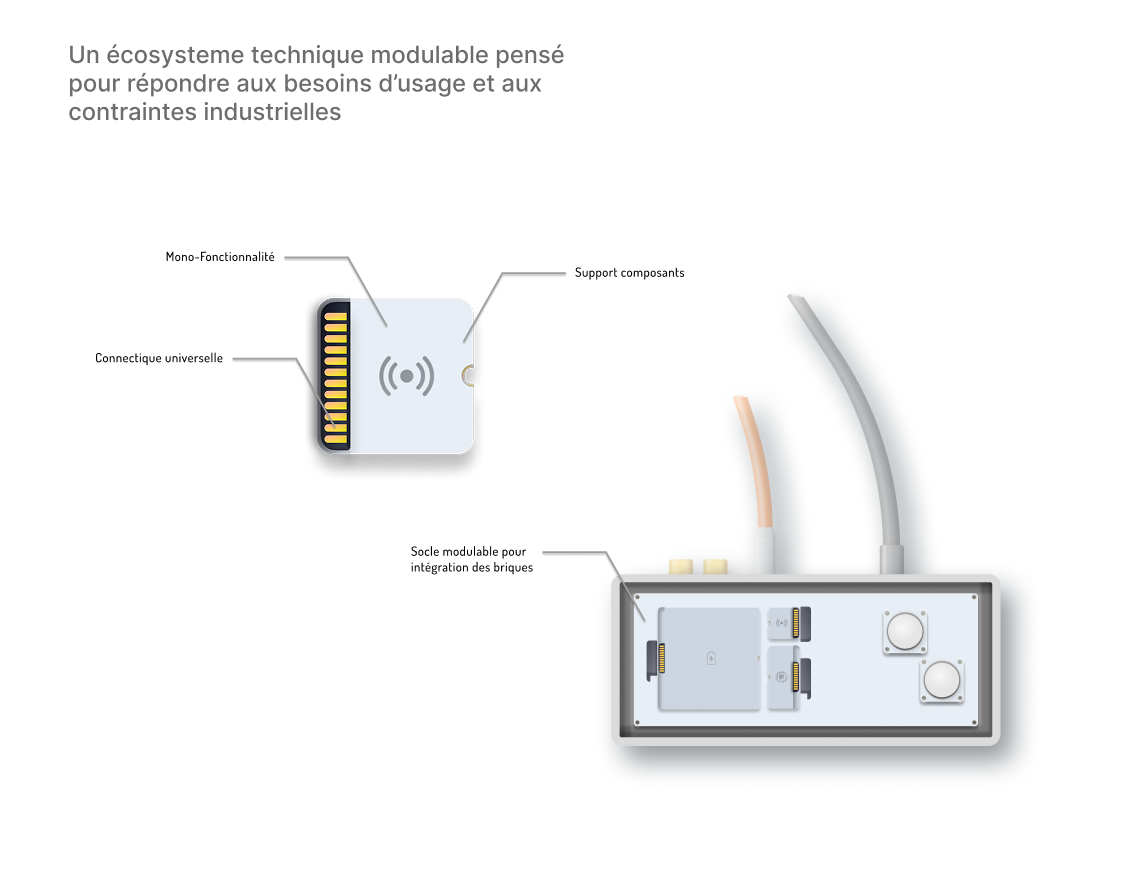 Un écosysteme technique modulable pensé pour répondre aux besoins d'usage et aux contraintes industrielles

Mono-Fonctionnalité

Support composants

Connectique universelle

Socle modulable pour intégration des briques